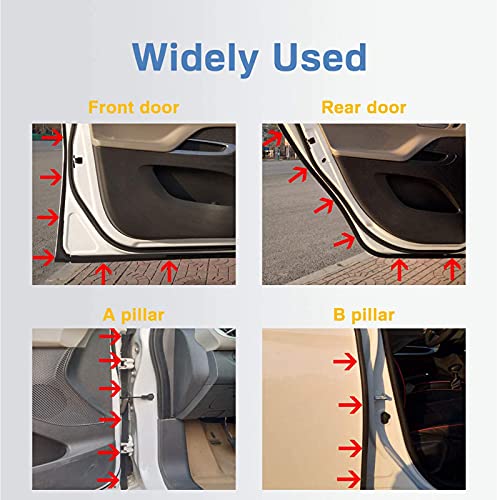 Widely Used

Front door

Rear door

A pillar

B pillar