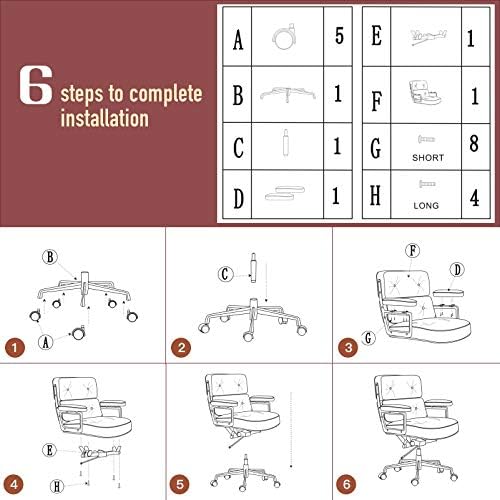 6 steps to complete installation

| A | | 5 |
|---|---|---|
| B | | 1 |
| C | | 1 |
| D | | 1 |

| E | | 1 |
|---|---|---|
| F | | 1 |
| G | SHORT | 8 |
| H | LONG | 4 |

B
A
1

C
2

F
D
G
3

E
H
4

5

6