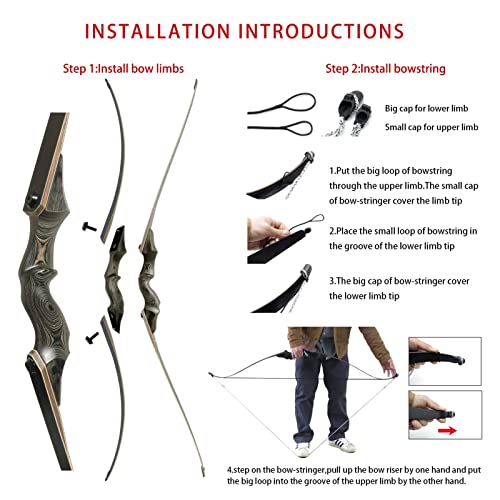 INSTALLATION INTRODUCTIONS

Step 1:Install bow limbs

Step 2:Install bowstring

Big cap for lower limb

Small cap for upper limb

1.Put the big loop of bowstring through the upper limb.The small cap of bow-stringer cover the limb tip

2.Place the small loop of bowstring in the groove of the lower limb tip

3.The big cap of bow-stringer cover the lower limb tip

4.step on the bow-stringer,pull up the bow riser by one hand and put the big loop into the groove of the upper limb by the other hand.