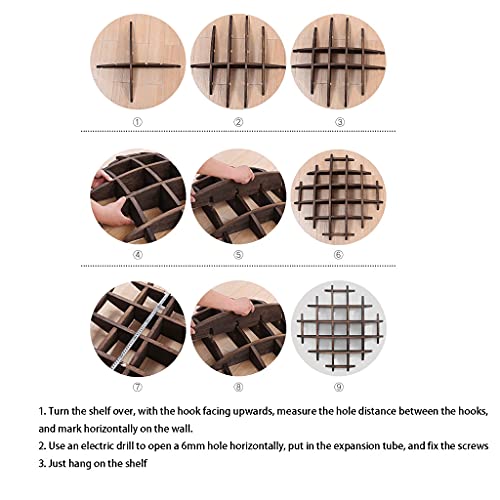 ①
②
③

④
⑤
⑥

⑦
⑧
⑨

1. Turn the shelf over, with the hook facing upwards, measure the hole distance between the hooks, and mark horizontally on the wall.
2. Use an electric drill to open a 6mm hole horizontally, put in the expansion tube, and fix the screws
3. Just hang on the shelf