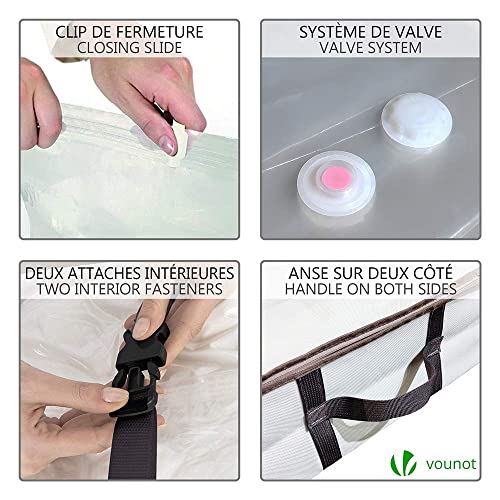 CLIP DE FERMETURE
CLOSING SLIDE

SYSTÈME DE VALVE
VALVE SYSTEM

DEUX ATTACHES INTÉRIEURES
TWO INTERIOR FASTENERS

ANSE SUR DEUX CÔTÉ
HANDLE ON BOTH SIDES

vounot