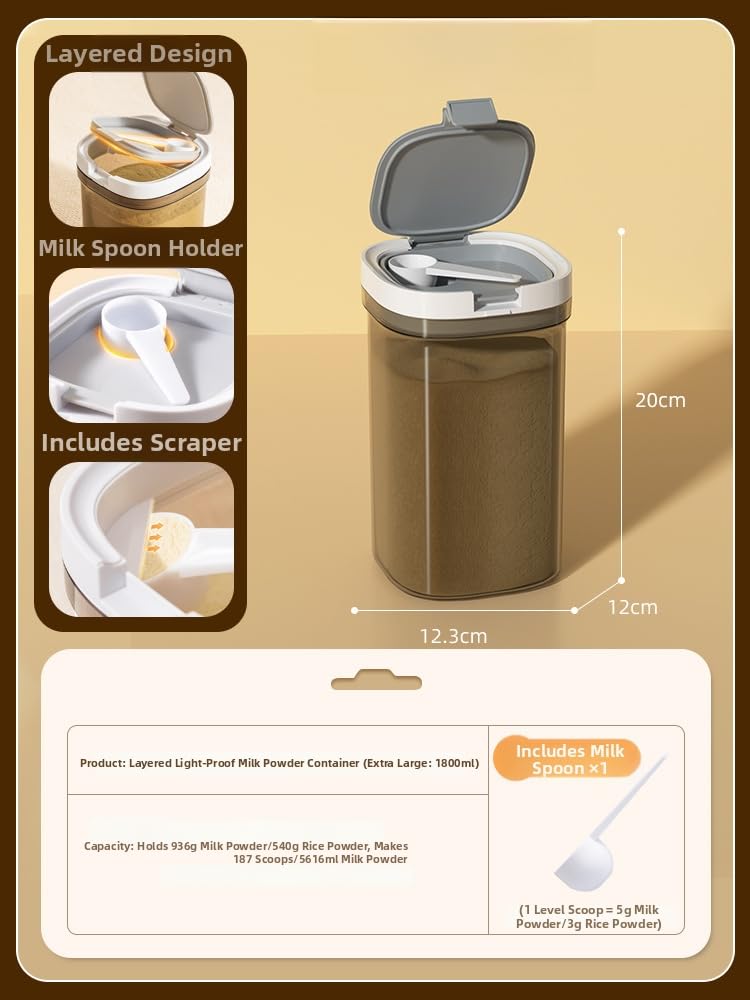 Layered Design

Milk Spoon Holder

Includes Scraper

20cm

12cm

12.3cm

Product: Layered Light-Proof Milk Powder Container (Extra Large: 1800ml)

Capacity: Holds 936g Milk Powder/540g Rice Powder, Makes 187 Scoops/5616ml Milk Powder

Includes Milk Spoon ×1

(1 Level Scoop = 5g Milk Powder/3g Rice Powder)