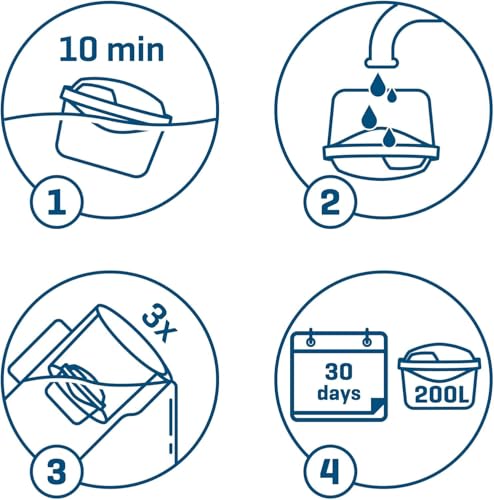 10 min

1

2

3x

3

30
days

200L

4