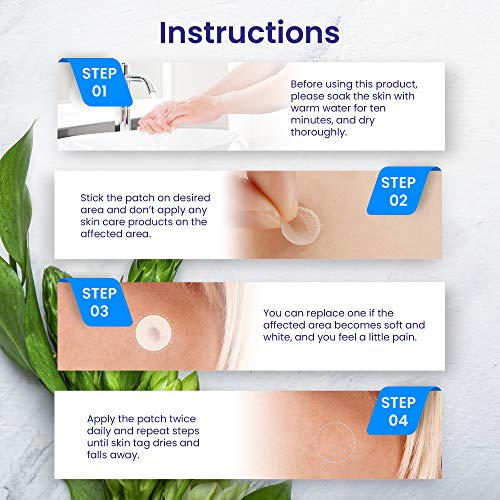 Instructions

STEP 01

Before using this product, please soak the skin with warm water for ten minutes, and dry thoroughly.

STEP 02

Stick the patch on desired area and don't apply any skin care products on the affected area.

STEP 03

You can replace one if the affected area becomes soft and white, and you feel a little pain.

STEP 04

Apply the patch twice daily and repeat steps until skin tag dries and falls away.