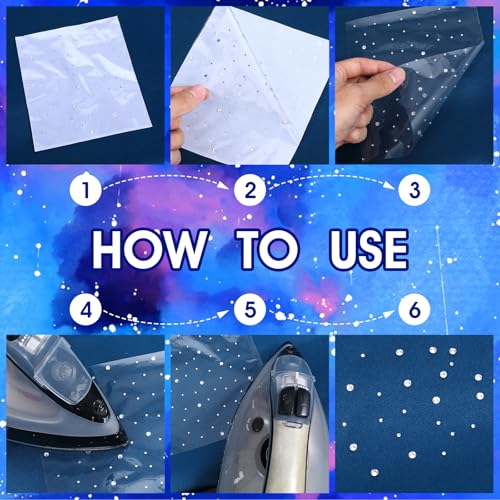 1
2
3
HOW TO USE
4
5
6