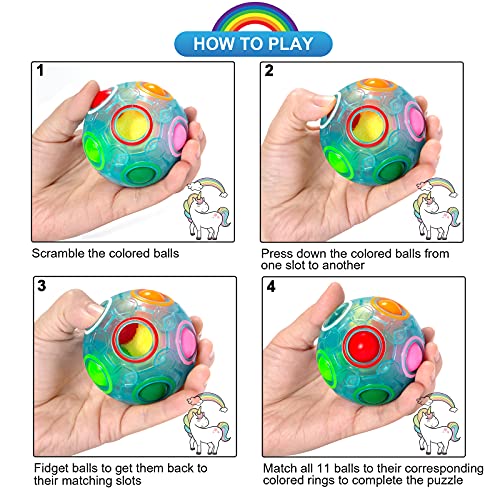 HOW TO PLAY

1

Scramble the colored balls

2

Press down the colored balls from one slot to another

3

Fidget balls to get them back to their matching slots

4

Match all 11 balls to their corresponding colored rings to complete the puzzle