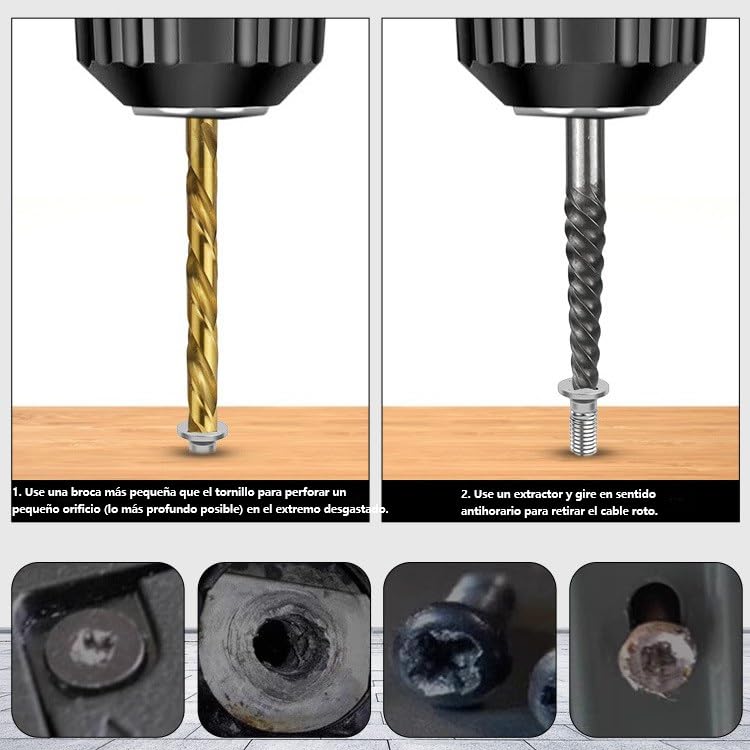 1. Use una broca más pequeña que el tornillo para perforar un pequeño orificio (lo más profundo posible) en el extremo desgastado.

2. Use un extractor y gire en sentido antihorario para retirar el cable roto.