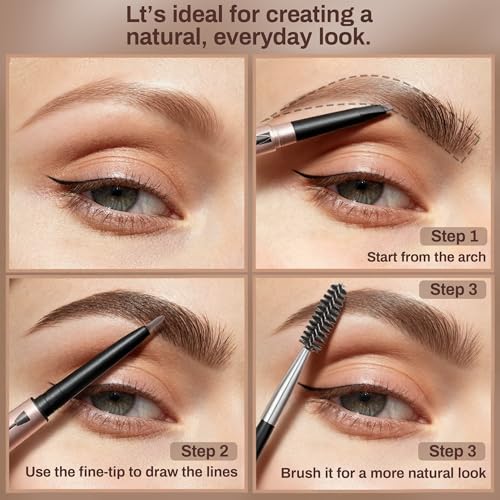 Lt's ideal for creating a natural, everyday look.

Step 1
Start from the arch

Step 2
Use the fine-tip to draw the lines

Step 3

Step 3
Brush it for a more natural look