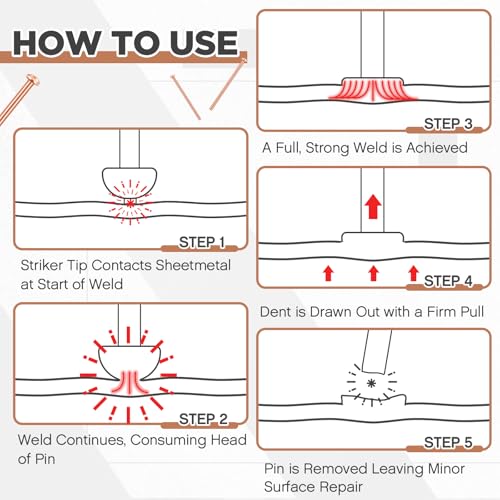 HOW TO USE

STEP 1
Striker Tip Contacts Sheetmetal at Start of Weld

STEP 2
Weld Continues, Consuming Head of Pin

STEP 3
A Full, Strong Weld is Achieved

STEP 4
Dent is Drawn Out with a Firm Pull

STEP 5
Pin is Removed Leaving Minor Surface Repair