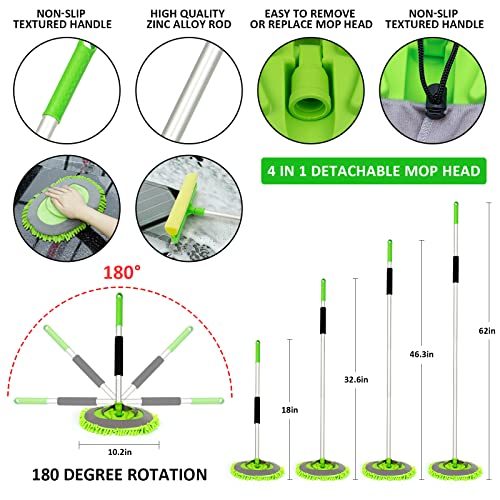 NON-SLIP TEXTURED HANDLE

HIGH QUALITY ZINC ALLOY ROD

EASY TO REMOVE OR REPLACE MOP HEAD

NON-SLIP TEXTURED HANDLE

4 IN 1 DETACHABLE MOP HEAD

180°

10.2in

180 DEGREE ROTATION

18in

32.6in

46.3in

62in