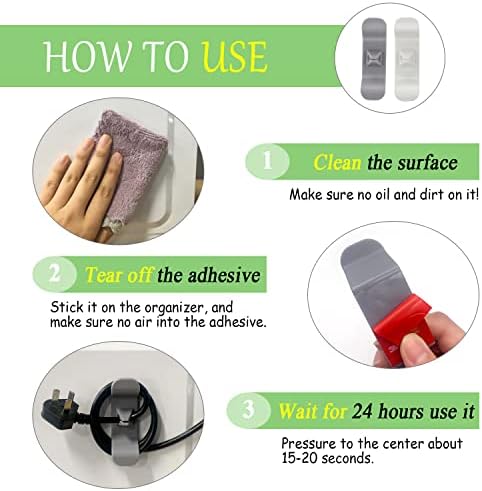 HOW TO USE

1 Clean the surface

Make sure no oil and dirt on it!

2 Tear off the adhesive

Stick it on the organizer, and make sure no air into the adhesive.

3 Wait for 24 hours use it

Pressure to the center about 15-20 seconds.