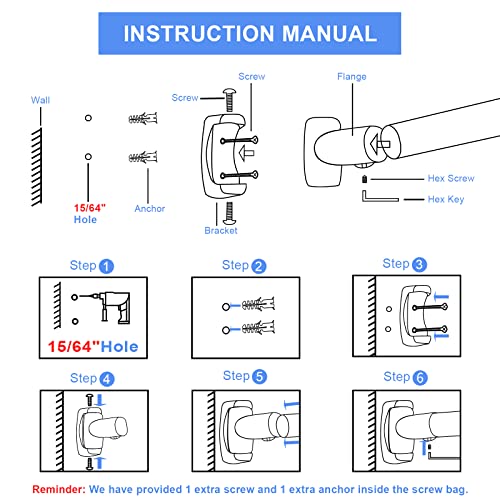 INSTRUCTION MANUAL

Wall

15/64" Hole

Anchor

Screw

Screw

Bracket

Flange

Hex Screw

Hex Key

Step 1

15/64"Hole

Step 2

Step 3

Step 4

Step 5

Step 6

Reminder: We have provided 1 extra screw and 1 extra anchor inside the screw bag.