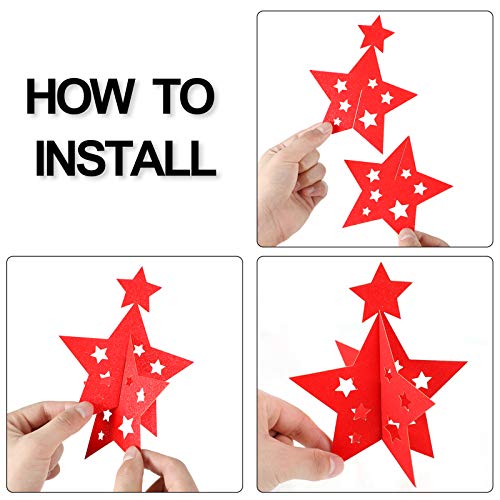 HOW TO
INSTALL