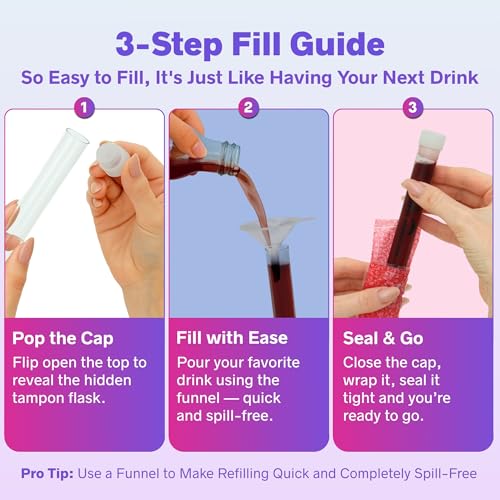 3-Step Fill Guide

So Easy to Fill, It's Just Like Having Your Next Drink

1

Pop the Cap

Flip open the top to reveal the hidden tampon flask.

2

Fill with Ease

Pour your favorite drink using the funnel — quick and spill-free.

3

Seal & Go

Close the cap, wrap it, seal it tight and you're ready to go.

Pro Tip: Use a Funnel to Make Refilling Quick and Completely Spill-Free