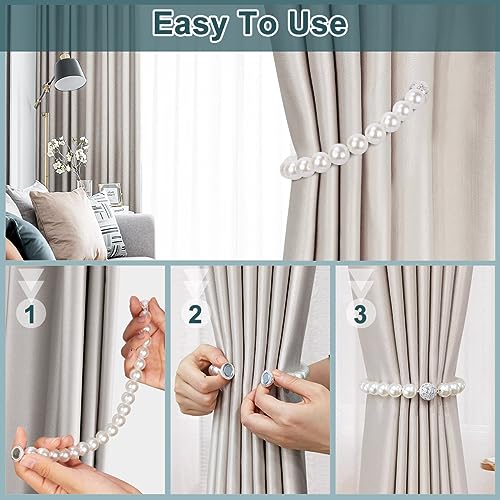 Easy To Use

1

2

3