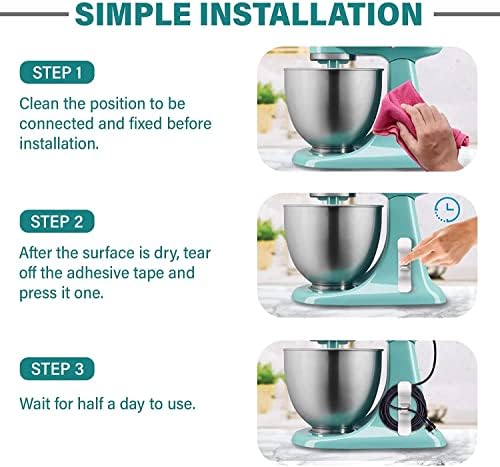 SIMPLE INSTALLATION

STEP 1

Clean the position to be connected and fixed before installation.

STEP 2

After the surface is dry, tear off the adhesive tape and press it one.

STEP 3

Wait for half a day to use.