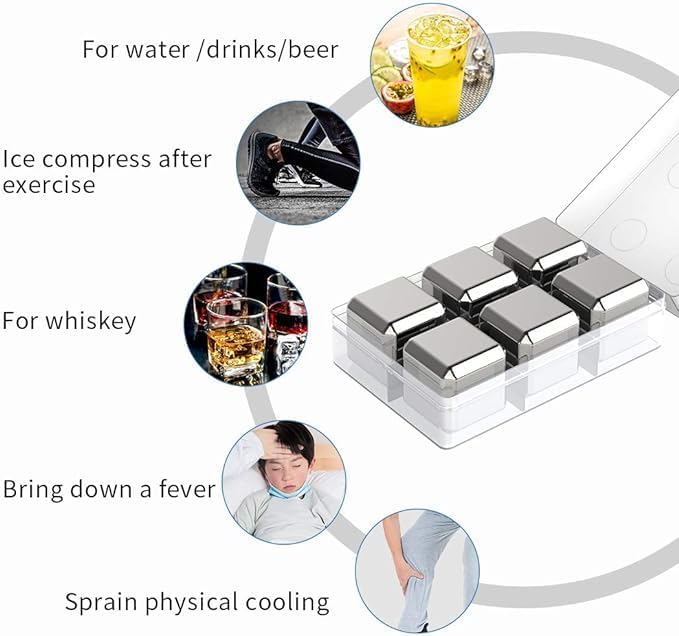 For water /drinks/beer

Ice compress after exercise

For whiskey

Bring down a fever

Sprain physical cooling