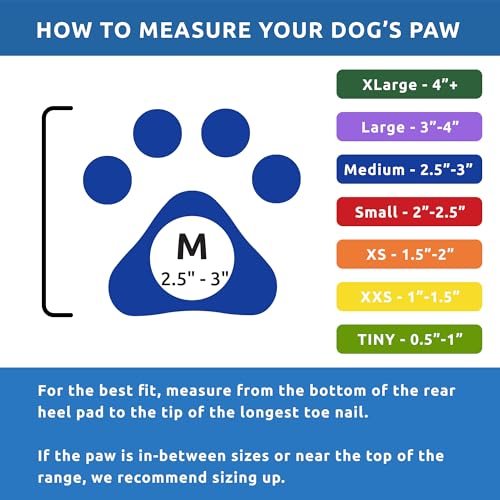 HOW TO MEASURE YOUR DOG'S PAW

M
2.5" - 3"

XLarge - 4"+

Large - 3"-4"

Medium - 2.5"-3"

Small - 2"-2.5"

XS - 1.5"-2"

XXS - 1"-1.5"

TINY - 0.5"-1"

For the best fit, measure from the bottom of the rear heel pad to the tip of the longest toe nail.

If the paw is in-between sizes or near the top of the range, we recommend sizing up.