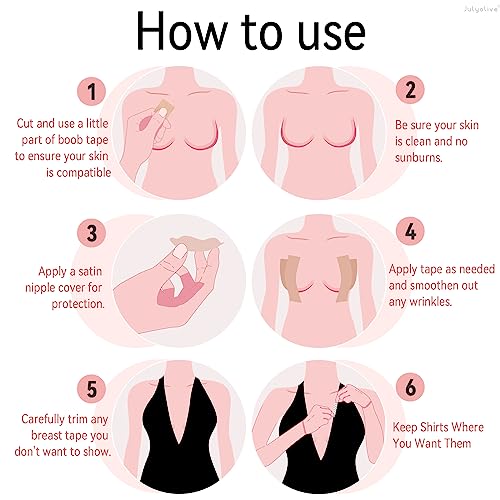 Julyolive®

How to use

1
Cut and use a little part of boob tape to ensure your skin is compatible

2
Be sure your skin is clean and no sunburns.

3
Apply a satin nipple cover for protection.

4
Apply tape as needed and smoothen out any wrinkles.

5
Carefully trim any breast tape you don't want to show.

6
Keep Shirts Where You Want Them