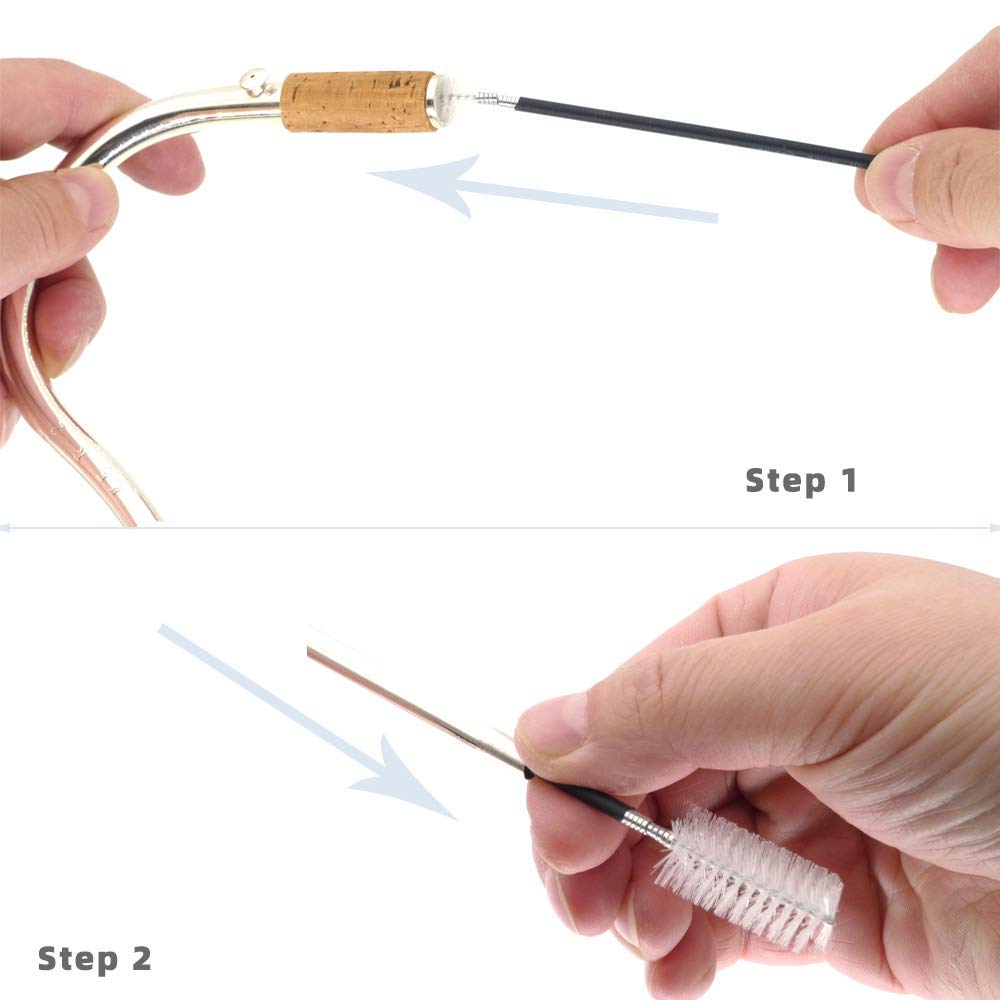 Step 1

Step 2