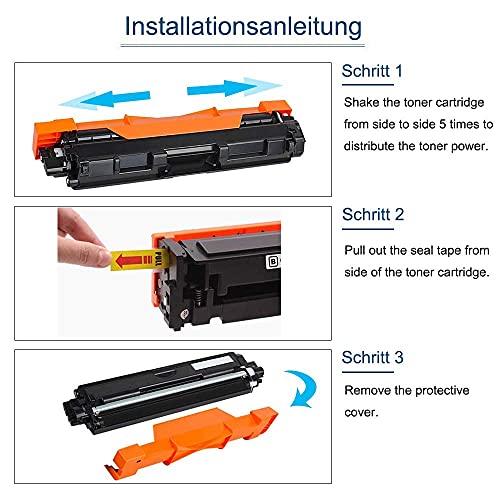 Installationsanleitung

Schritt 1

Shake the toner cartridge from side to side 5 times to distribute the toner power.

PULL

B

Schritt 2

Pull out the seal tape from side of the toner cartridge.

Schritt 3

Remove the protective cover.