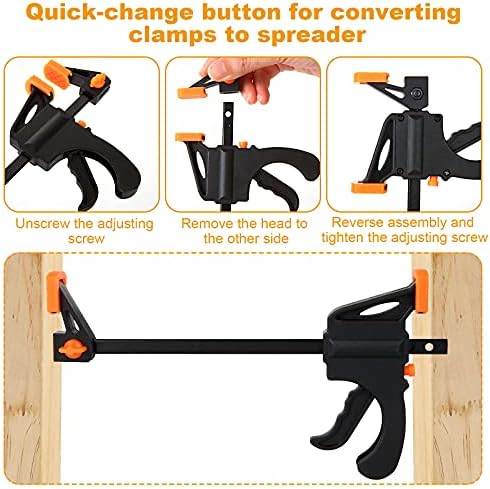 Quick-change button for converting clamps to spreader

Unscrew the adjusting screw

Remove the head to the other side

Reverse assembly and tighten the adjusting screw