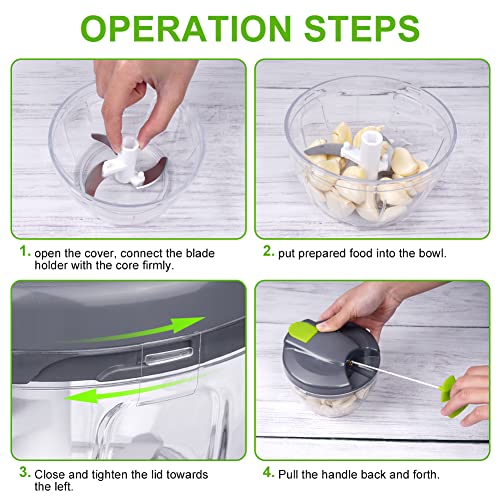 OPERATION STEPS

1. open the cover, connect the blade holder with the core firmly.

2. put prepared food into the bowl.

3. Close and tighten the lid towards the left.

4. Pull the handle back and forth.