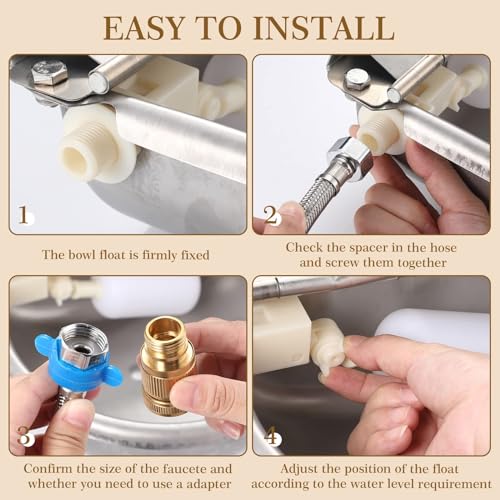 EASY TO INSTALL

1

The bowl float is firmly fixed

2

Check the spacer in the hose and screw them together

3

Confirm the size of the faucete and whether you need to use a adapter

4

Adjust the position of the float according to the water level requirement