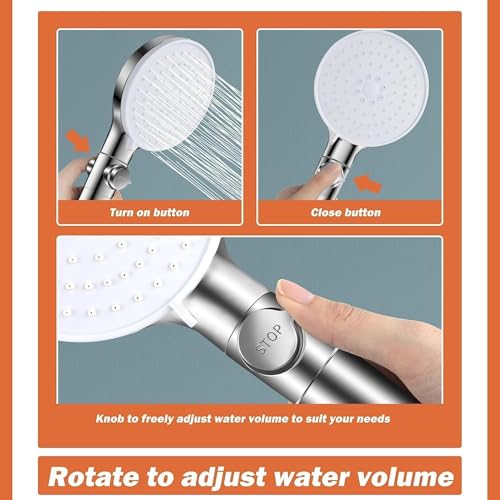 Turn on button

Close button

STOP

Knob to freely adjust water volume to suit your needs

Rotate to adjust water volume