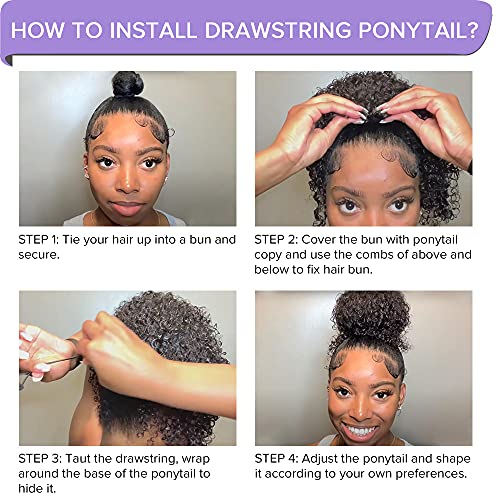 HOW TO INSTALL DRAWSTRING PONYTAIL?

STEP 1: Tie your hair up into a bun and secure.

STEP 2: Cover the bun with ponytail copy and use the combs of above and below to fix hair bun.

STEP 3: Taut the drawstring, wrap around the base of the ponytail to hide it.

STEP 4: Adjust the ponytail and shape it according to your own preferences.