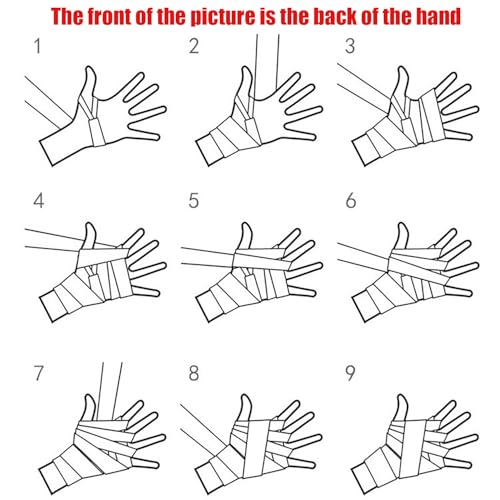 The front of the picture is the back of the hand

1

2

3

4

5

6

7

8

9