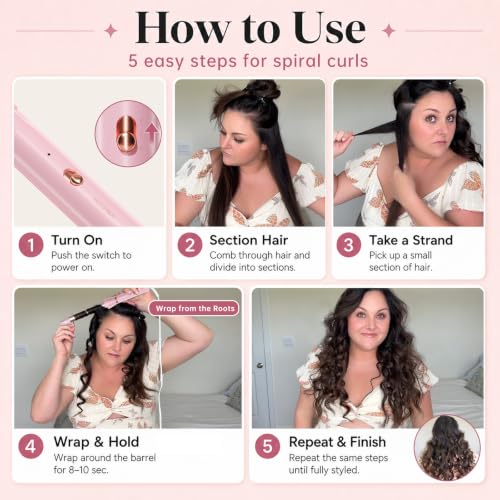 How to Use
5 easy steps for spiral curls

1 Turn On
Push the switch to power on.

2 Section Hair
Comb through hair and divide into sections.

3 Take a Strand
Pick up a small section of hair.

Wrap from the Roots

4 Wrap & Hold
Wrap around the barrel for 8–10 sec.

5 Repeat & Finish
Repeat the same steps until fully styled.