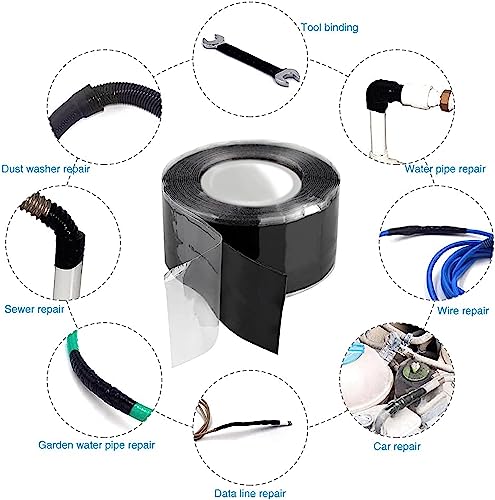 Tool binding

Dust washer repair

Water pipe repair

Sewer repair

Wire repair

Garden water pipe repair

Car repair

Data line repair