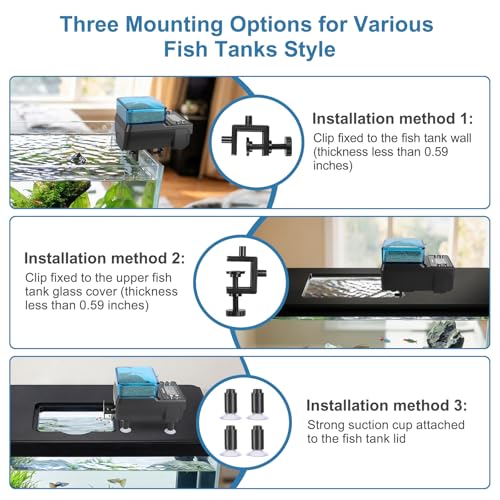 Three Mounting Options for Various Fish Tanks Style

Installation method 1:
Clip fixed to the fish tank wall (thickness less than 0.59 inches)

Installation method 2:
Clip fixed to the upper fish tank glass cover (thickness less than 0.59 inches)

Installation method 3:
Strong suction cup attached to the fish tank lid