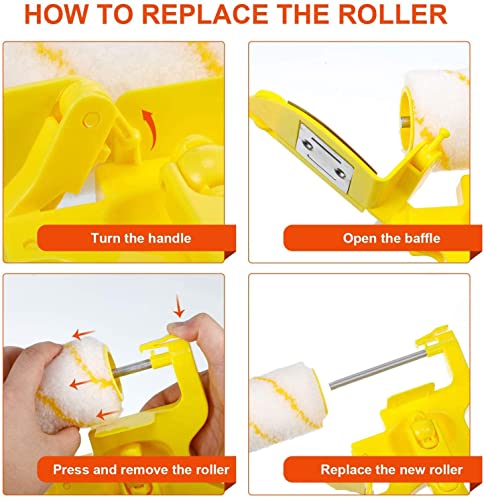 HOW TO REPLACE THE ROLLER

Turn the handle

Open the baffle

Press and remove the roller

Replace the new roller