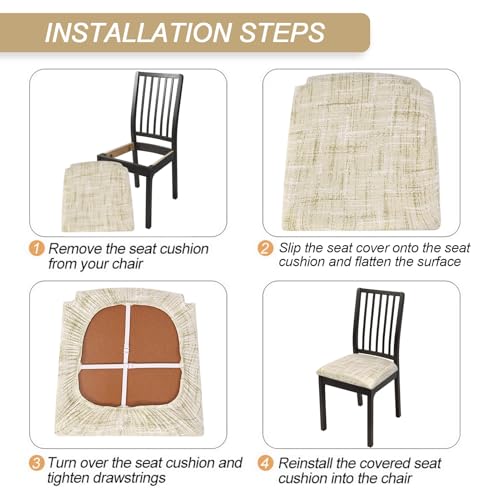 INSTALLATION STEPS

1 Remove the seat cushion from your chair

2 Slip the seat cover onto the seat cushion and flatten the surface

3 Turn over the seat cushion and tighten drawstrings

4 Reinstall the covered seat cushion into the chair