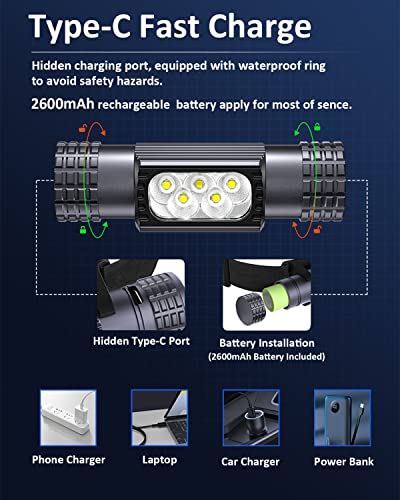 Type-C Fast Charge

Hidden charging port, equipped with waterproof ring to avoid safety hazards.

2600mAh rechargeable battery apply for most of sence.

Hidden Type-C Port

Battery Installation
(2600mAh Battery Included)

Phone Charger

Laptop

Car Charger

Power Bank