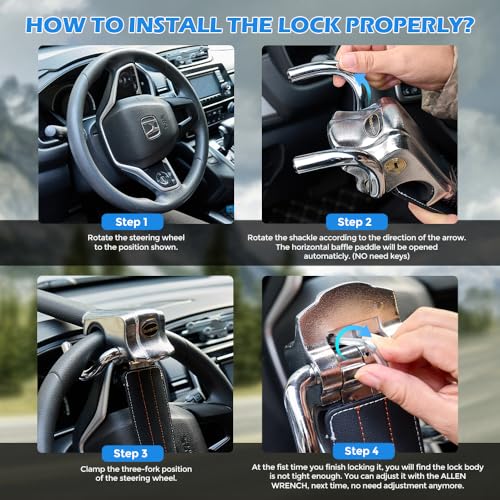 HOW TO INSTALL THE LOCK PROPERLY?

Step 1

Rotate the steering wheel to the position shown.

Step 2

Rotate the shackle according to the direction of the arrow. The horizontal baffle paddle will be opened automatically. (NO need keys)

Step 3

Clamp the three-fork position of the steering wheel.

Step 4

At the fist time you finish locking it, you will find the lock body is not tight enough. You can adjust it with the ALLEN WRENCH, next time, no need adjustment anymore.