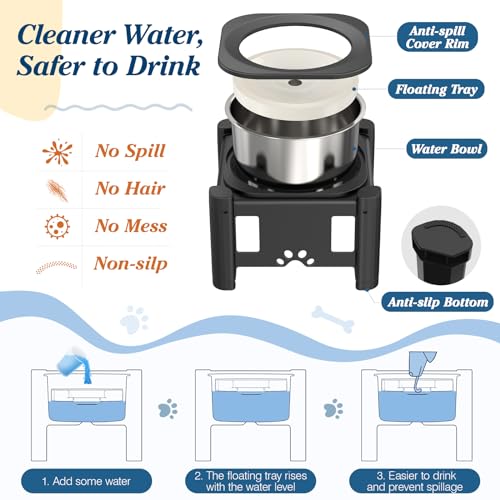 Cleaner Water, Safer to Drink

No Spill

No Hair

No Mess

Non-silp

Anti-spill Cover Rim

Floating Tray

Water Bowl

Anti-slip Bottom

1. Add some water

2. The floating tray rises with the water level

3. Easier to drink and prevent spillage