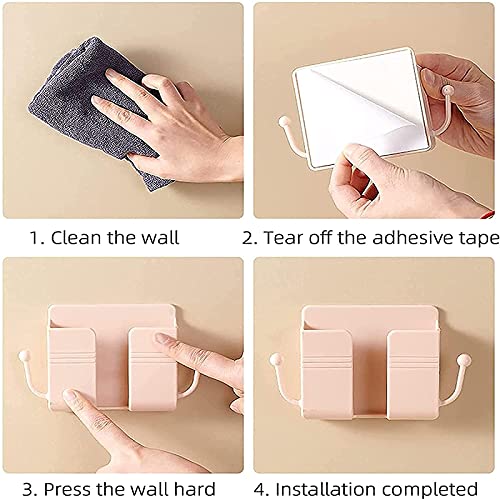 1. Clean the wall

2. Tear off the adhesive tape

3. Press the wall hard

4. Installation completed