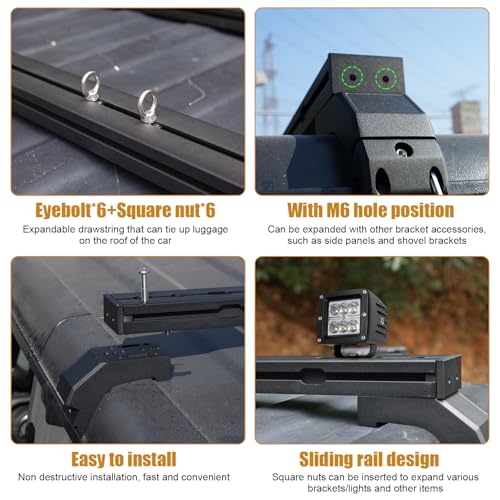 Eyebolt*6+Square nut*6
Expandable drawstring that can tie up luggage on the roof of the car

With M6 hole position
Can be expanded with other bracket accessories, such as side panels and shovel brackets

Easy to install
Non destructive installation, fast and convenient

Sliding rail design
Square nuts can be inserted to expand various brackets/lights and other items