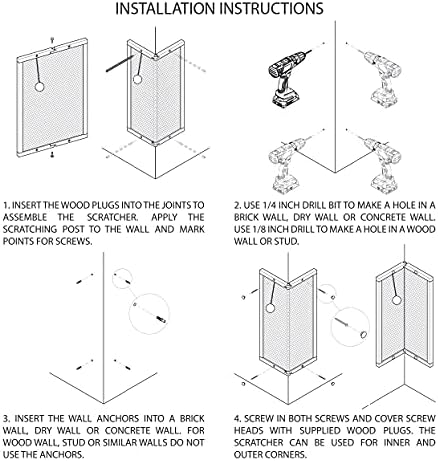 INSTALLATION INSTRUCTIONS

1. INSERT THE WOOD PLUGS INTO THE JOINTS TO ASSEMBLE THE SCRATCHER. APPLY THE SCRATCHING POST TO THE WALL AND MARK POINTS FOR SCREWS.

2. USE 1/4 INCH DRILL BIT TO MAKE A HOLE IN A BRICK WALL, DRY WALL OR CONCRETE WALL. USE 1/8 INCH DRILL TO MAKE A HOLE IN A WOOD WALL OR STUD.

3. INSERT THE WALL ANCHORS INTO A BRICK WALL, DRY WALL OR CONCRETE WALL. FOR WOOD WALL, STUD OR SIMILAR WALLS DO NOT USE THE ANCHORS.

4. SCREW IN BOTH SCREWS AND COVER SCREW HEADS WITH SUPPLIED WOOD PLUGS. THE SCRATCHER CAN BE USED FOR INNER AND OUTER CORNERS.