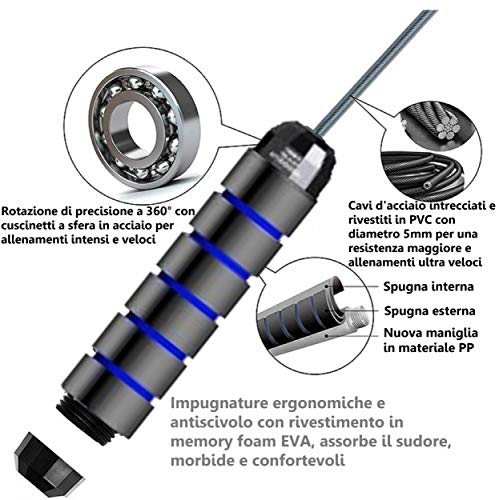 Rotazione di precisione a 360° con cuscinetti a sfera in acciaio per allenamenti intensi e veloci

Cavi d'acciaio intrecciati e rivestiti in PVC con diametro 5mm per una resistenza maggiore e allenamenti ultra veloci

Spugna interna

Spugna esterna

Nuova maniglia in materiale PP

Impugnature ergonomiche e antiscivolo con rivestimento in memory foam EVA, assorbe il sudore, morbide e confortevoli