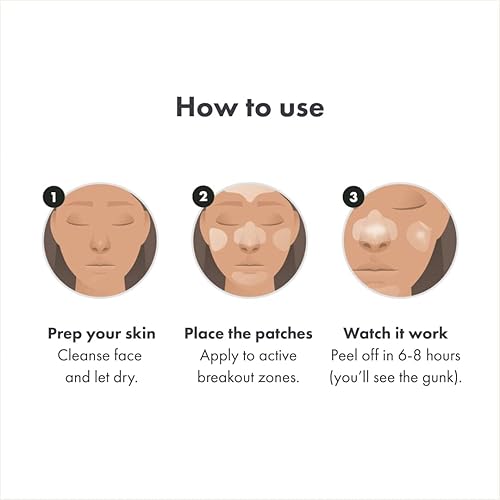 How to use

1

Prep your skin
Cleanse face and let dry.

2

Place the patches
Apply to active breakout zones.

3

Watch it work
Peel off in 6-8 hours (you'll see the gunk).