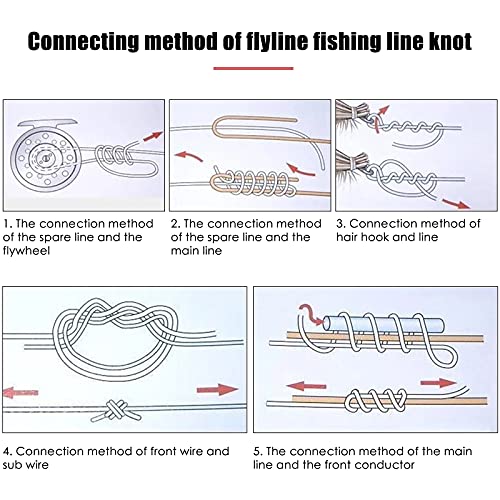 Connecting method of flyline fishing line knot

1. The connection method of the spare line and the flywheel

2. The connection method of the spare line and the main line

3. Connection method of hair hook and line

4. Connection method of front wire and sub wire

5. The connection method of the main line and the front conductor