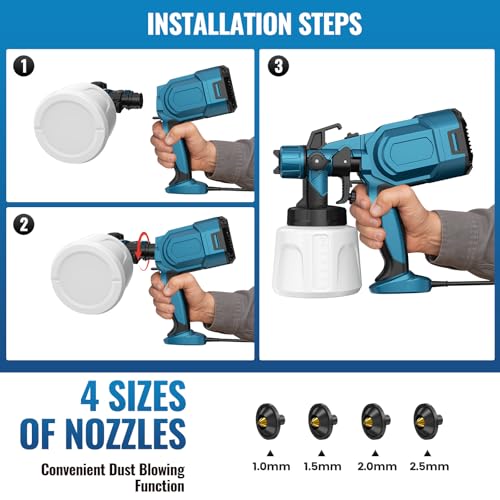 INSTALLATION STEPS

1

2

3

4 SIZES OF NOZZLES

Convenient Dust Blowing Function

1.0mm

1.5mm

2.0mm

2.5mm