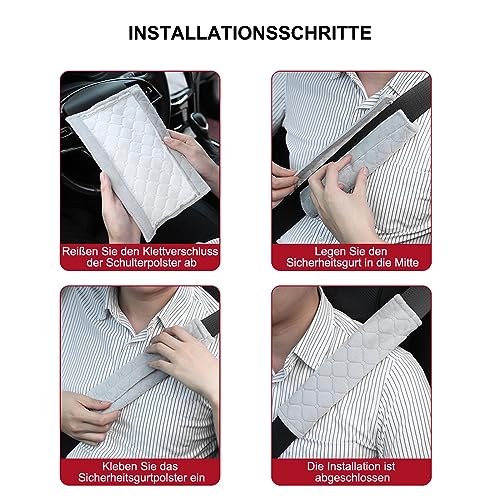 INSTALLATIONSSCHRITTE

Reißen Sie den Klettverschluss der Schulterpolster ab

Legen Sie den Sicherheitsgurt in die Mitte

Kleben Sie das Sicherheitsgurtpolster ein

Die Installation ist abgeschlossen