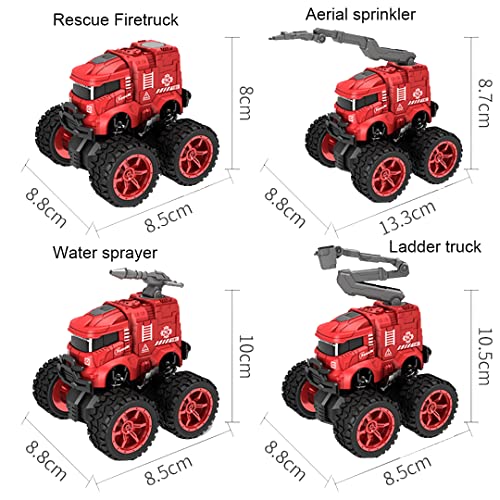 Rescue Firetruck

8cm

8.8cm

8.5cm

Aerial sprinkler

8.7cm

8.8cm

13.3cm

Water sprayer

10cm

8.8cm

8.5cm

Ladder truck

10.5cm

8.8cm

8.5cm