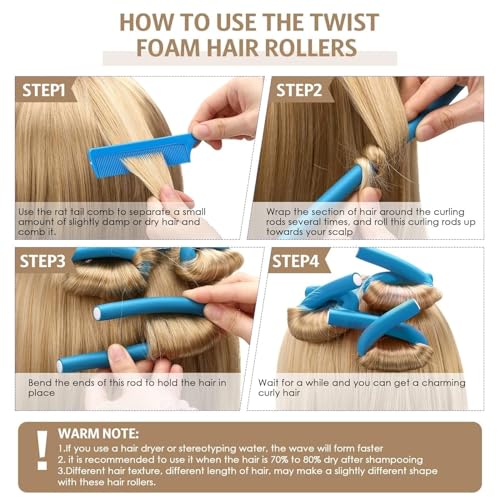 HOW TO USE THE TWIST FOAM HAIR ROLLERS

STEP1

Use the rat tail comb to separate a small amount of slightly damp or dry hair and comb it.

STEP2

Wrap the section of hair around the curling rods several times, and roll this curling rods up towards your scalp

STEP3

Bend the ends of this rod to hold the hair in place

STEP4

Wait for a while and you can get a charming curly hair

!

WARM NOTE:

1.If you use a hair dryer or stereotyping water, the wave will form faster
2. it is recommended to use it when the hair is 70% to 80% dry after shampooing
3.Different hair texture, different length of hair, may make a slightly different shape with these hair rollers.