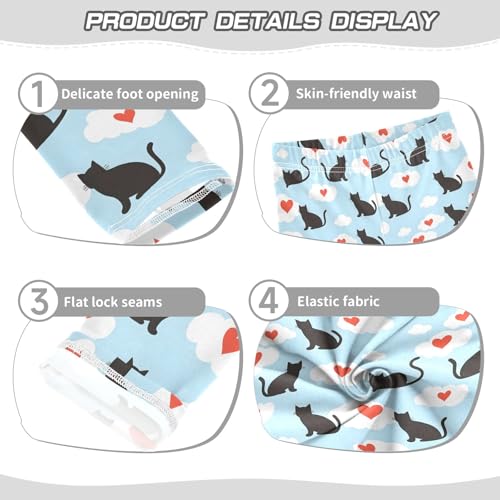 PRODUCT DETAILS DISPLAY

1 Delicate foot opening

2 Skin-friendly waist

3 Flat lock seams

4 Elastic fabric